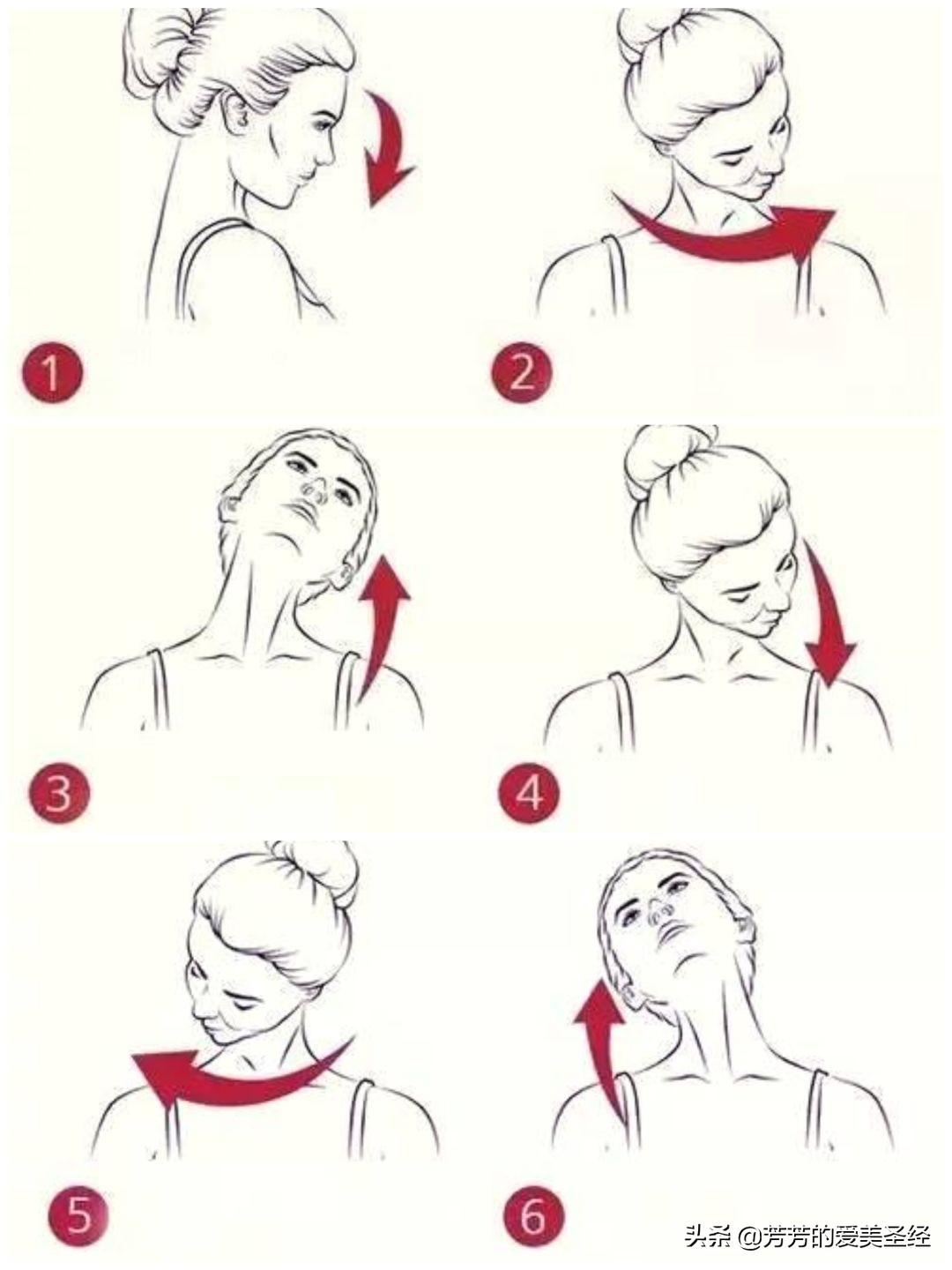 1

2

3

4

5

6

头条 @芳芳的爱美圣经